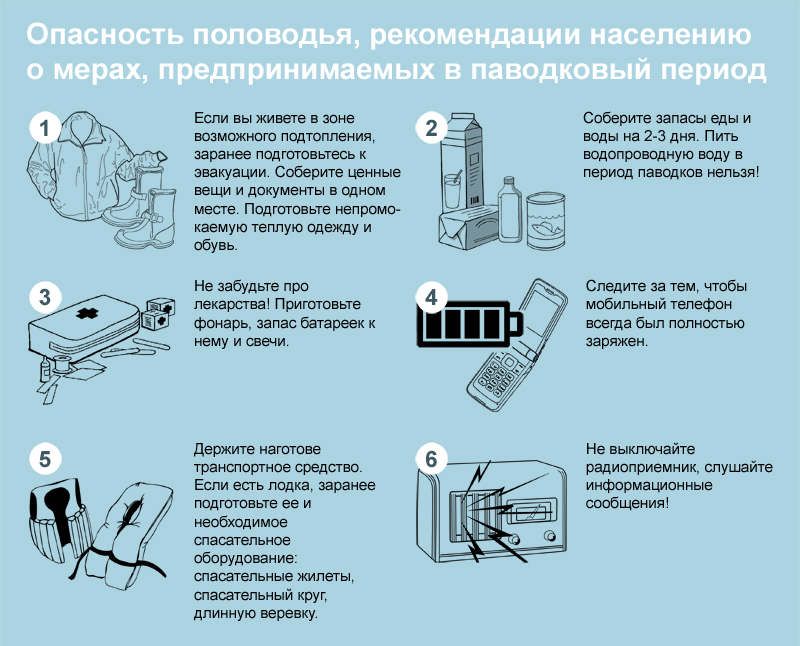 Опасность половодья, рекомендации населению о мерах, предпринимаемых в паводковый период

1

Если вы живете в зоне возможного подтопления, заранее подготовьтесь к эвакуации. Соберите ценные вещи и документы в одном месте. Подготовьте непромокаемую теплую одежду и обувь.

2

Соберите запасы еды и воды на 2-3 дня. Пить водопроводную воду в период паводков нельзя!

3

Не забудьте про лекарства! Приготовьте фонарь, запас батареек к нему и свечи.

4

Следите за тем, чтобы мобильный телефон всегда был полностью заряжен.

5

Держите наготове транспортное средство. Если есть лодка, заранее подготовьте ее и необходимое спасательное оборудование: спасательные жилеты, спасательный круг, длинную веревку.

6

Не выключайте радиоприемник, слушайте информационные сообщения!